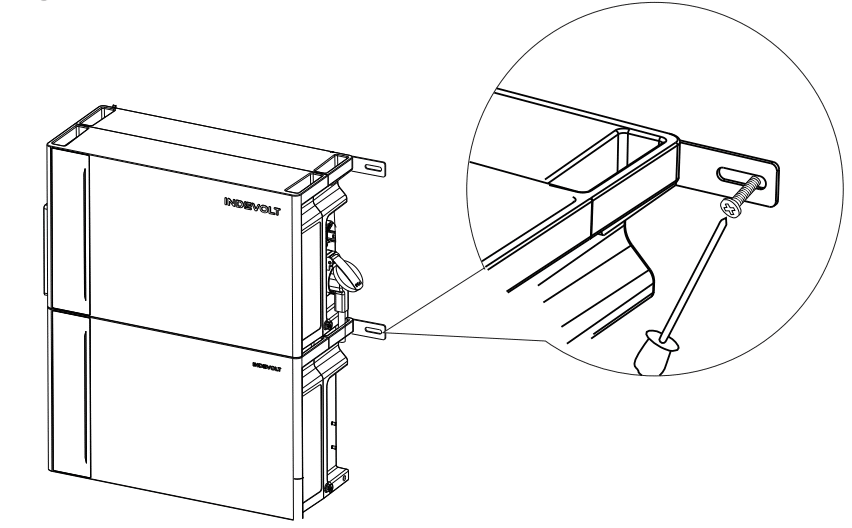 INDEVOLT

INDEVOLT